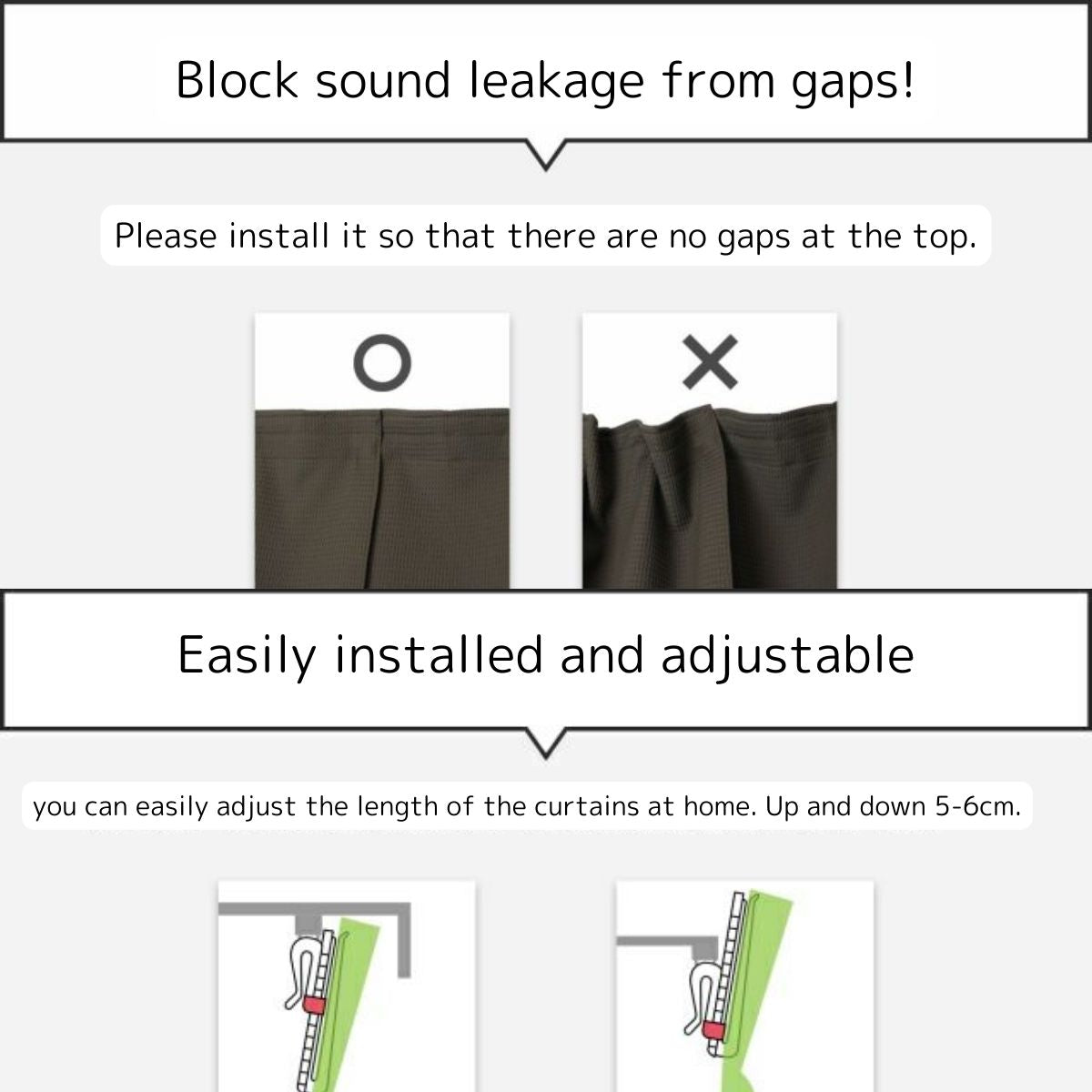 Block sound leakage from gaps!

Please install it so that there are no gaps at the top.

○

×

Easily installed and adjustable

you can easily adjust the length of the curtains at home. Up and down 5-6cm.