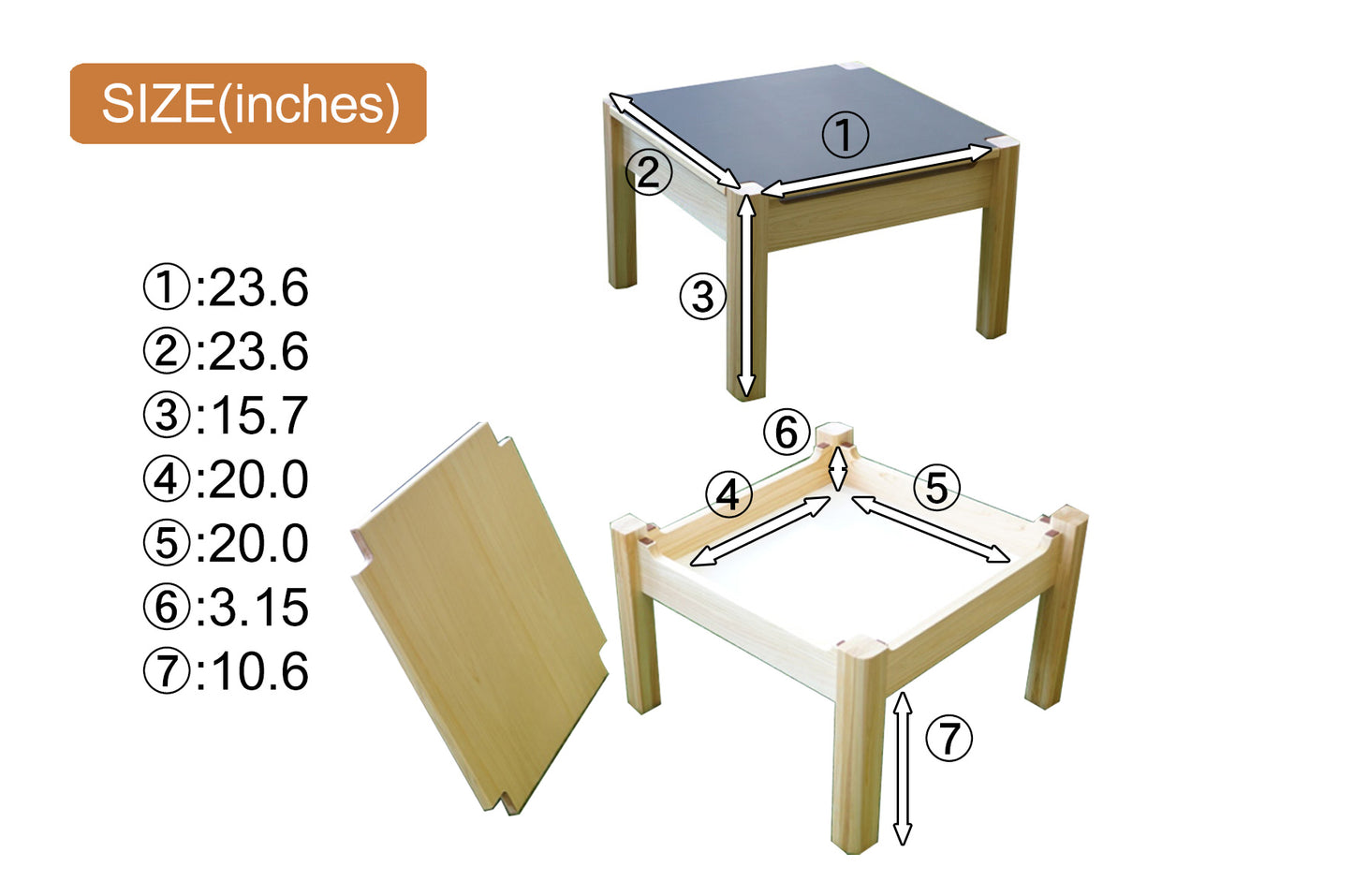 SIZE(inches)

①:23.6
②:23.6
③:15.7
④:20.0
⑤:20.0
⑥:3.15
⑦:10.6

①
②
③
⑥
④
⑤
⑦