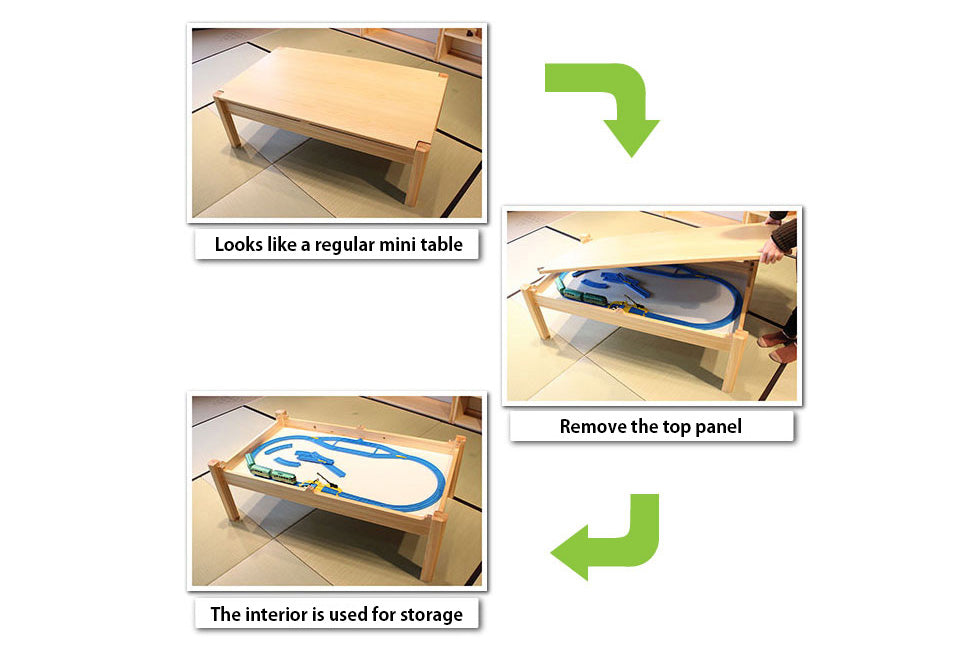 Looks like a regular mini table

Remove the top panel

The interior is used for storage